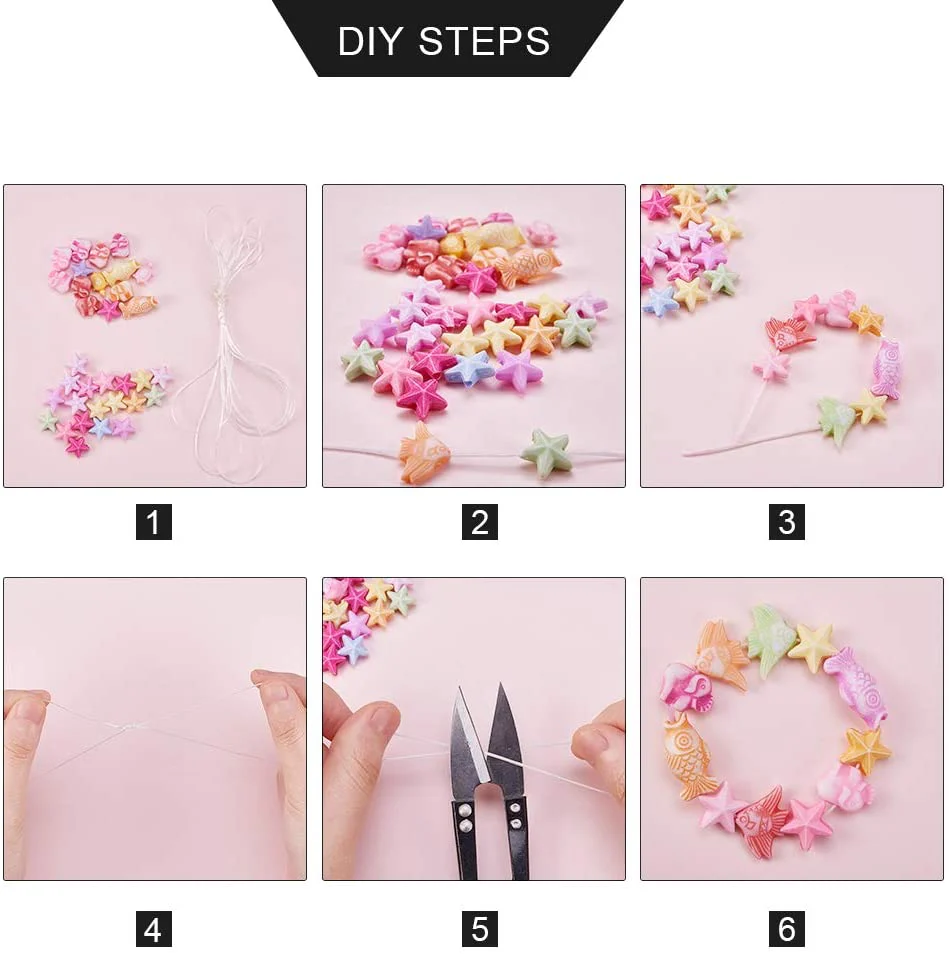 DIY STEPS

1

2

3

4

5

6